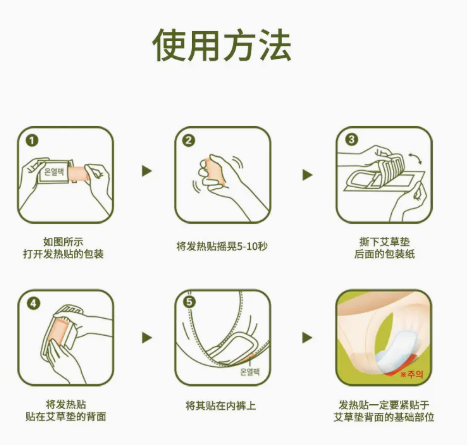 使用方法

1
온열팩

如图所示
打开发热贴的包装

2

将发热贴摇晃5-10秒

3

撕下艾草垫
后面的包装纸

4

将发热贴
贴在艾草垫的背面

5
온열팩

将其贴在内裤上

※주의

发热贴一定要紧贴于
艾草垫背面的基础部位